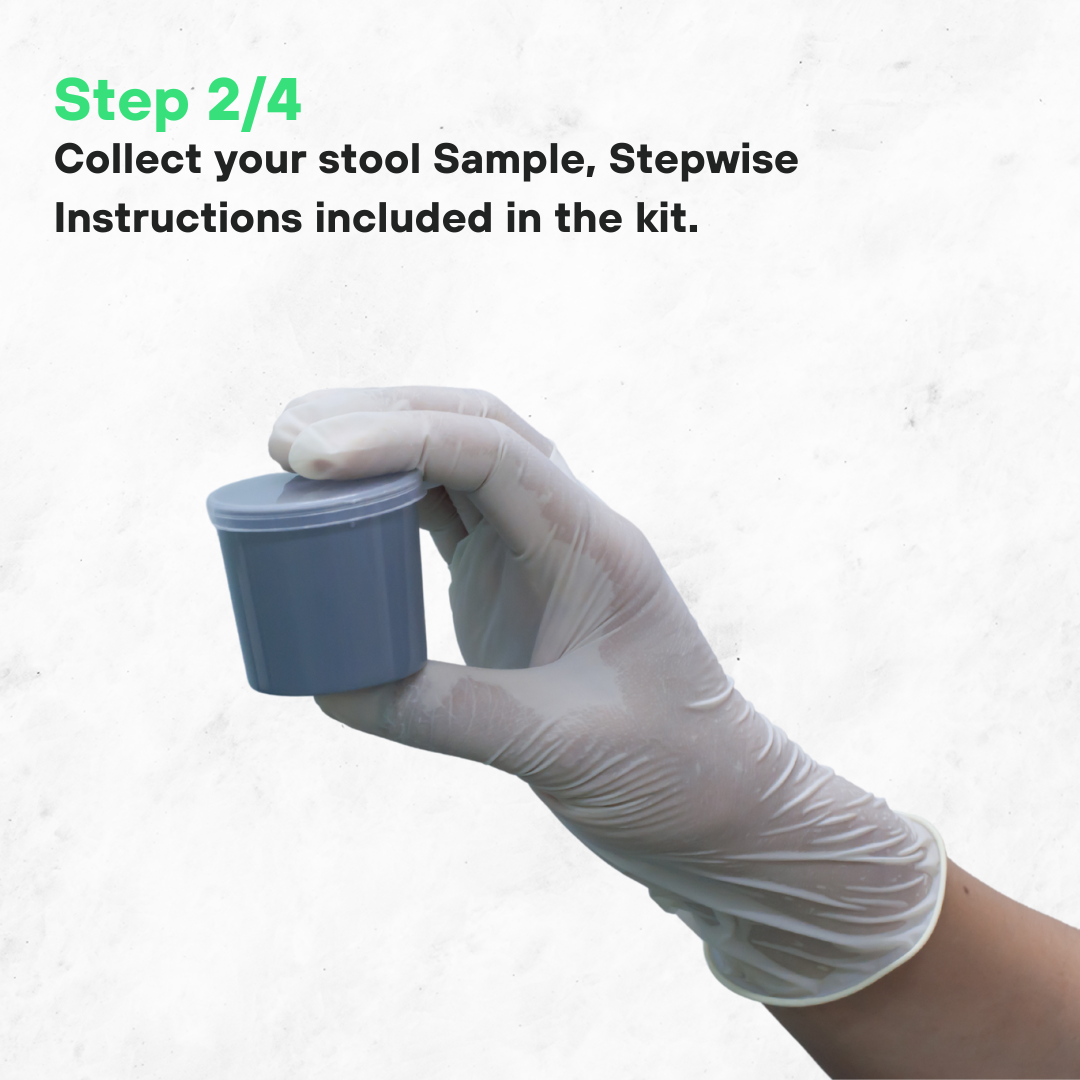 Step 2/4
Collect your stool Sample, Stepwise Instructions included in the kit.